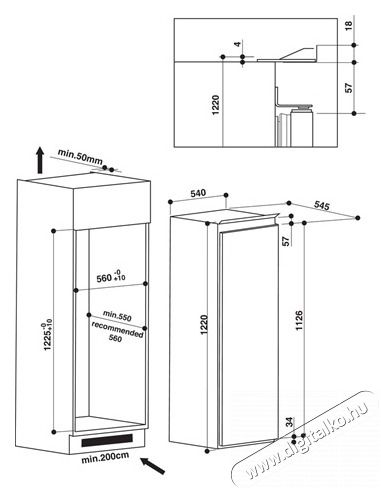 18
4
57
1220
min.50mm
540
545
57
$560^{-0}_{+10}$
min.550
recommended
560
$1225^{-0}_{+10}$
1220
1126
34
min.200cm
www.digitalko.hu