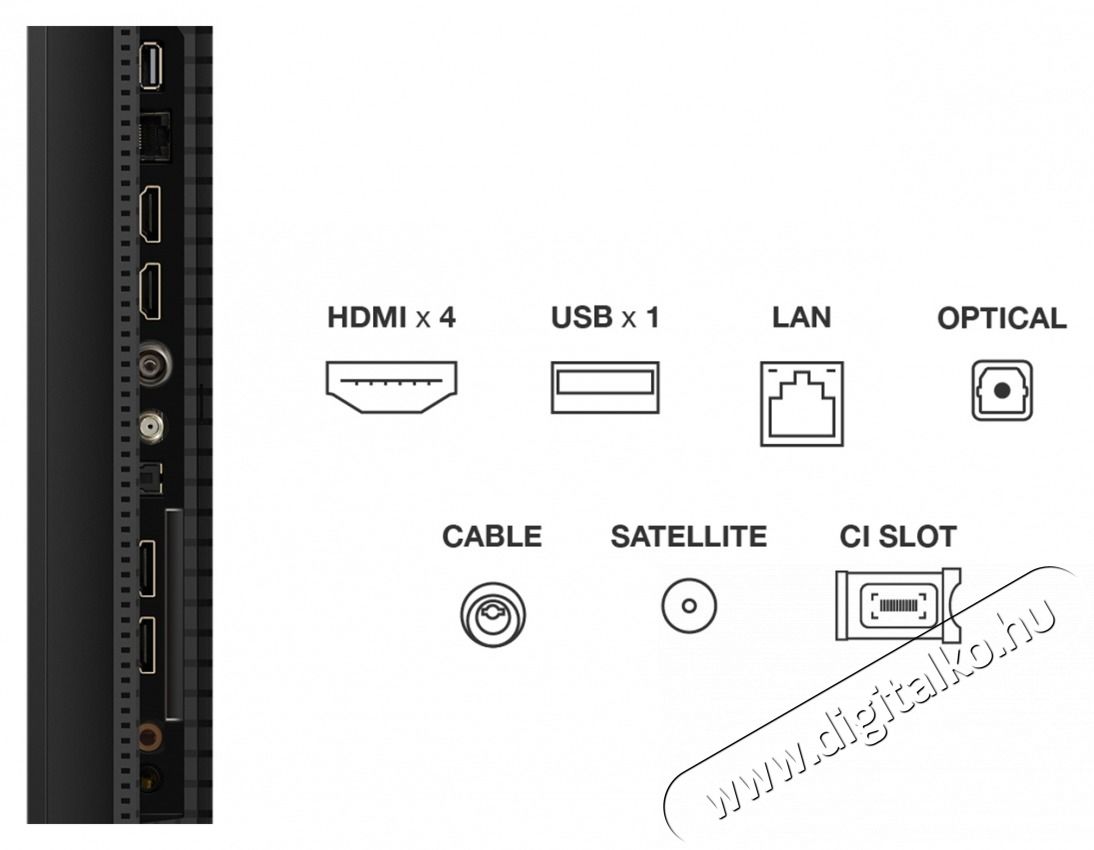 HDMI x 4
USB x 1
LAN
OPTICAL
CABLE
SATELLITE
CI SLOT
www.digitalko.hu