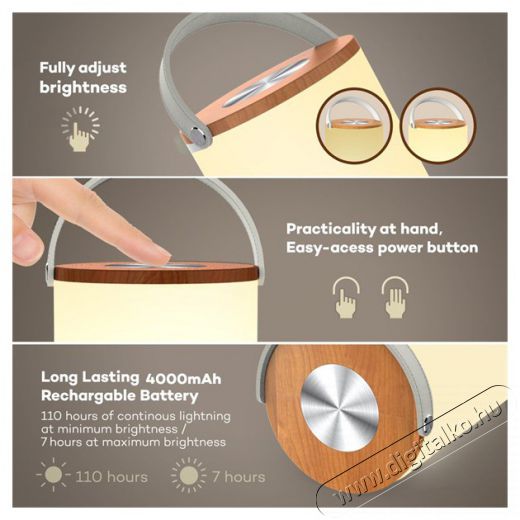 Fully adjust brightness

Practicality at hand, Easy-acess power button

Long Lasting 4000mAh Rechargable Battery

110 hours of continous lightning at minimum brightness / 7 hours at maximum brightness

110 hours

7 hours

www.digitalko.hu