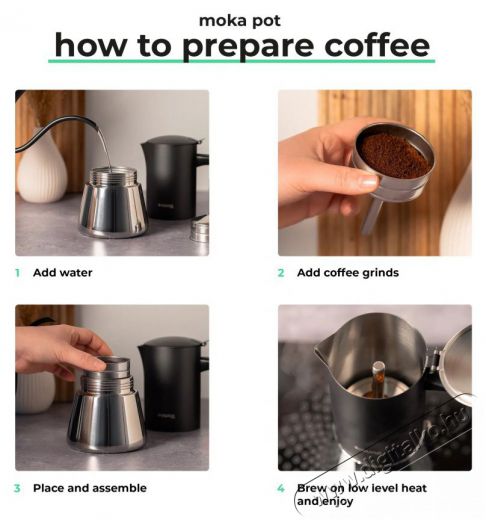 moka pot
how to prepare coffee

1 Add water

2 Add coffee grinds

3 Place and assemble

4 Brew on low level heat and enjoy

www.digitalko.hu