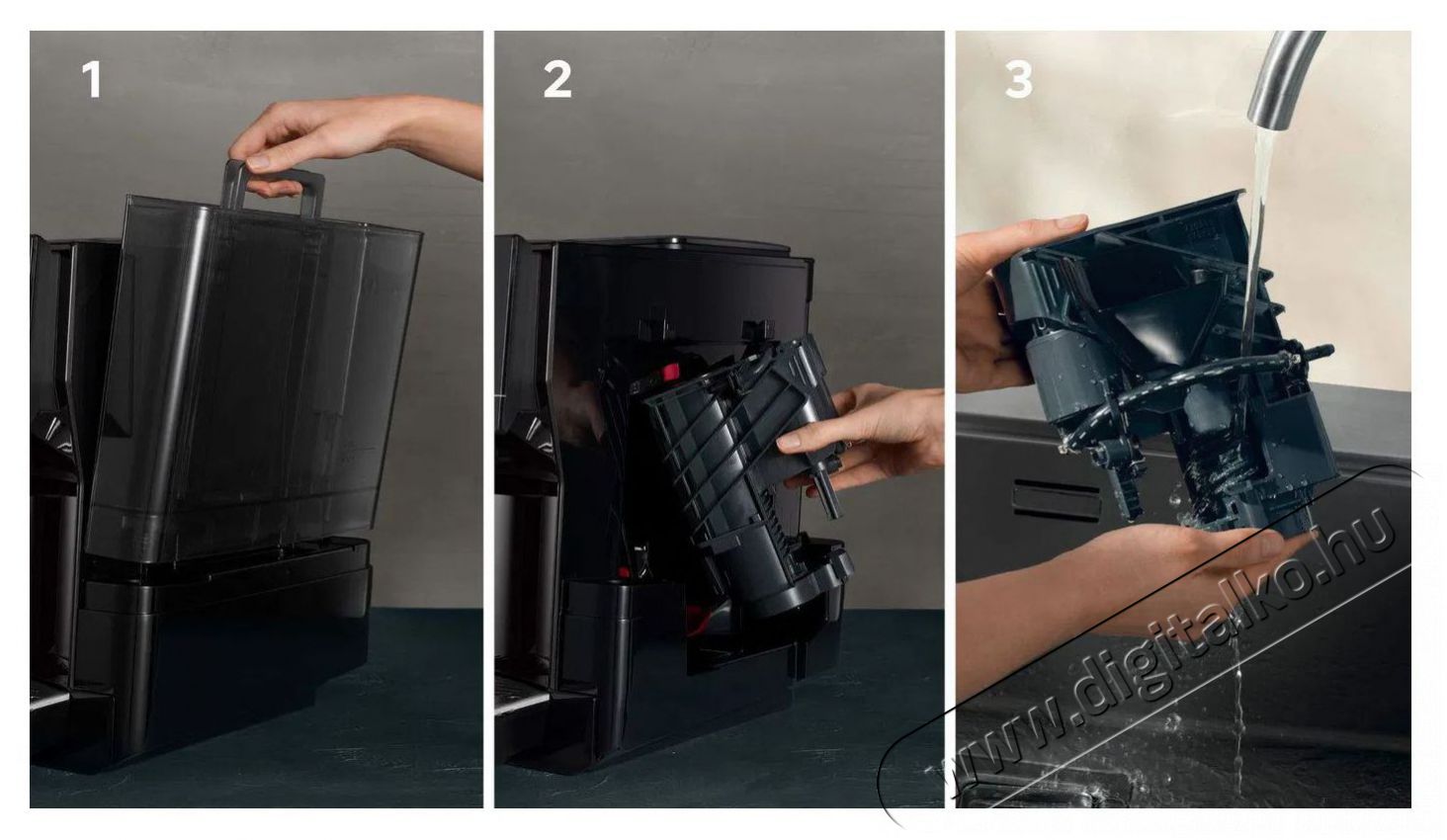 1

2

3

www.digitalko.hu