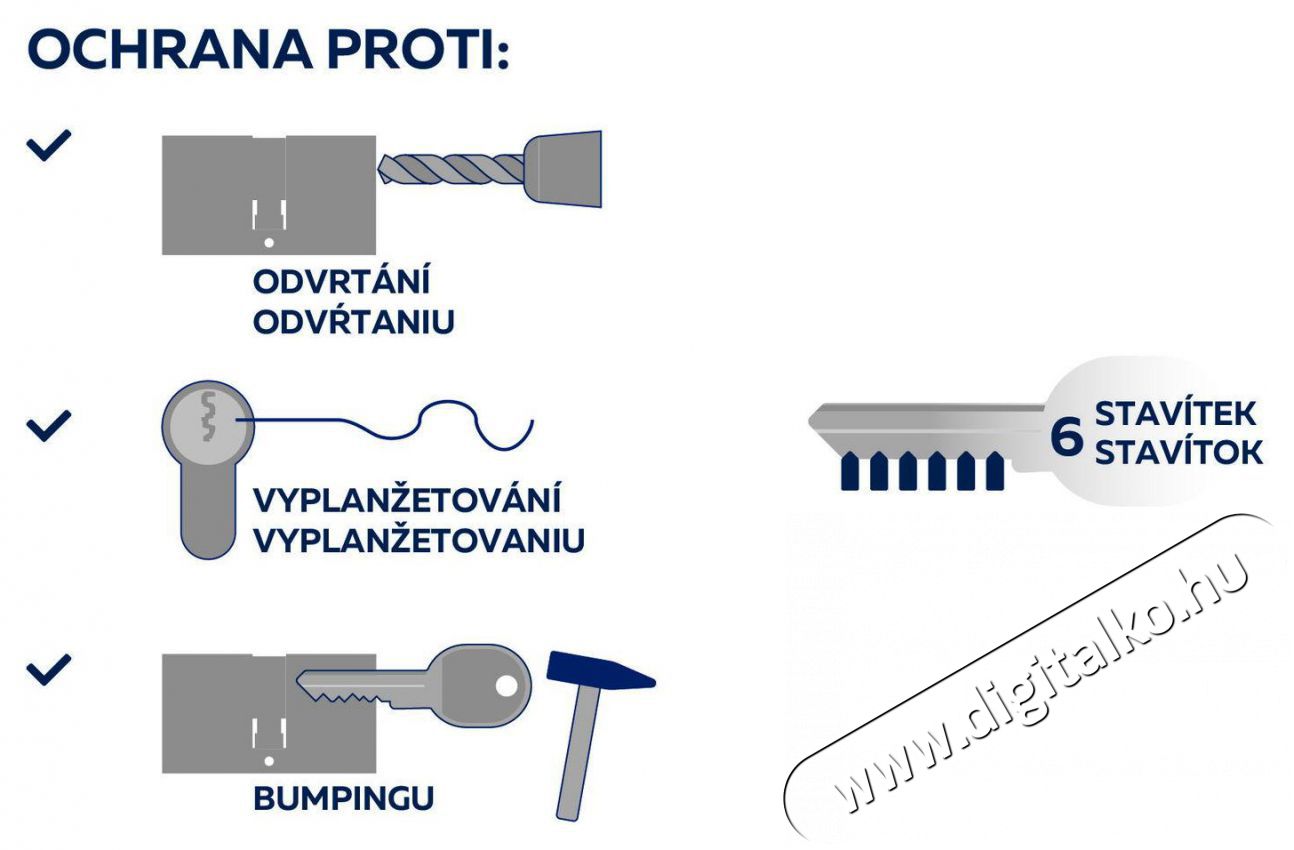 OCHRANA PROTI:

ODVRTÁNÍ
ODVŔTANIU

VYPLANŽETOVÁNÍ
VYPLANŽETOVANIU

BUMPINGU

6 STAVÍTEK
STAVÍTOK

www.digitalko.hu