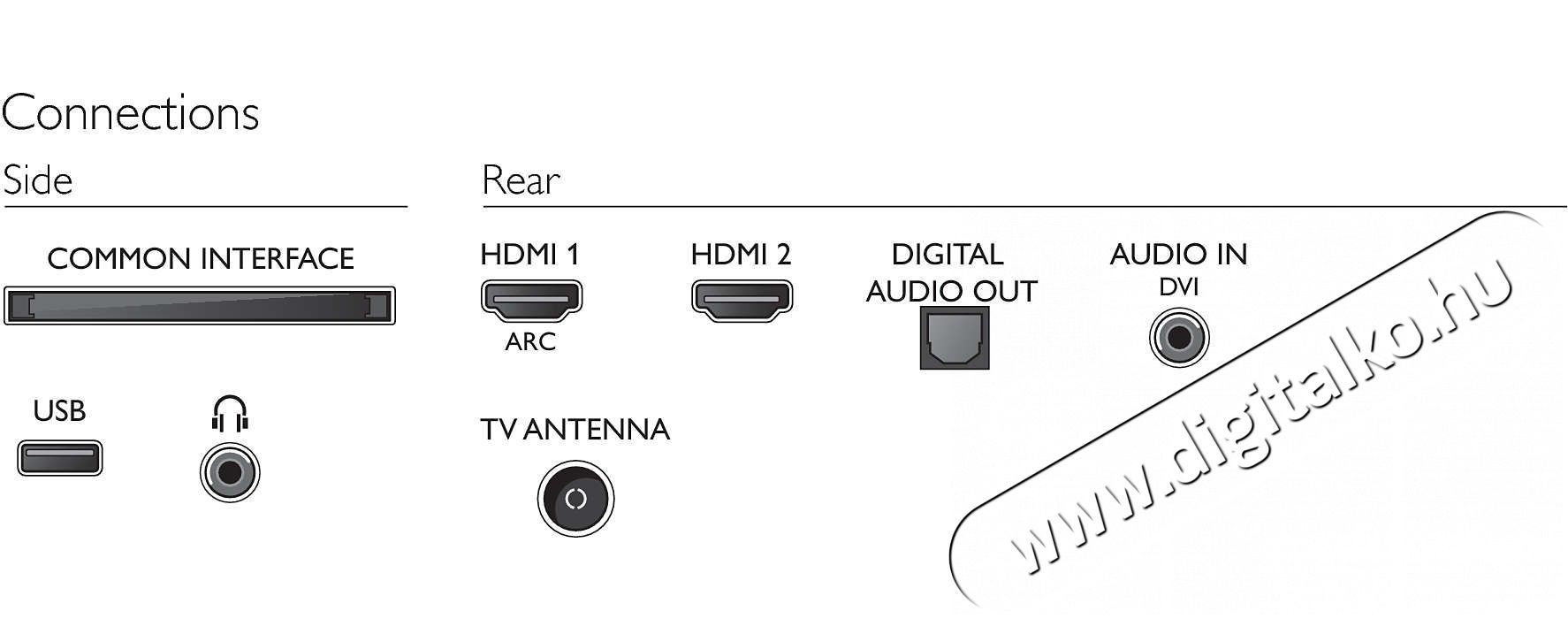 Connections

Side

COMMON INTERFACE

USB

Rear

HDMI 1

ARC

HDMI 2

DIGITAL AUDIO OUT

AUDIO IN
DVI

TV ANTENNA

www.digitalko.hu