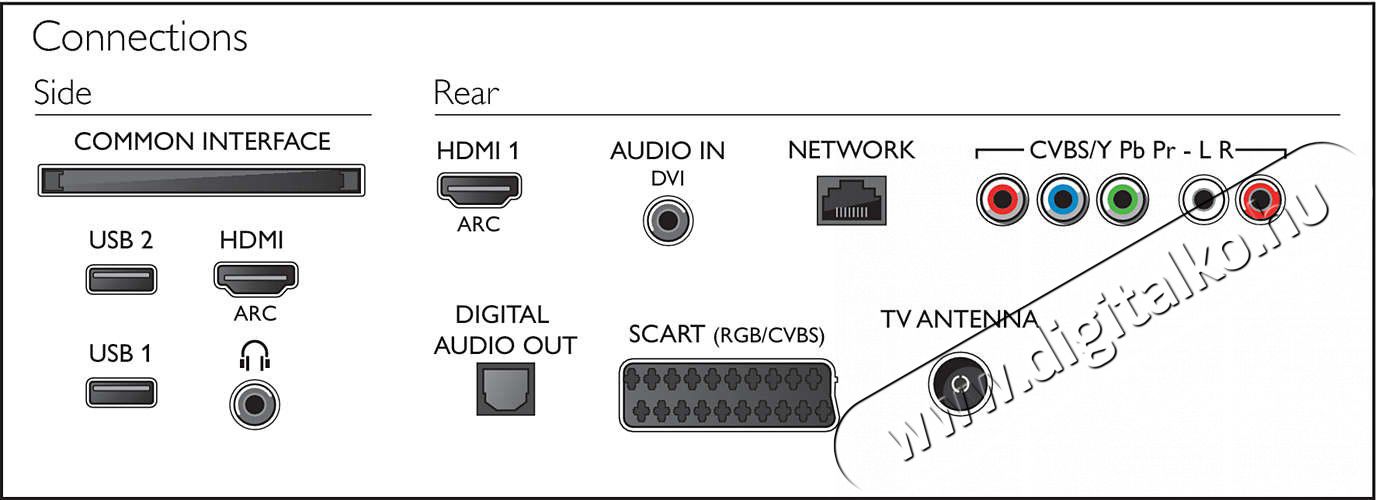 Connections

Side

COMMON INTERFACE

USB 2

HDMI

ARC

USB 1

Rear

HDMI 1

ARC

AUDIO IN

DVI

NETWORK

CVBS/Y Pb Pr - L R

DIGITAL AUDIO OUT

SCART (RGB/CVBS)

TV ANTENNA

www.digitalko.hu