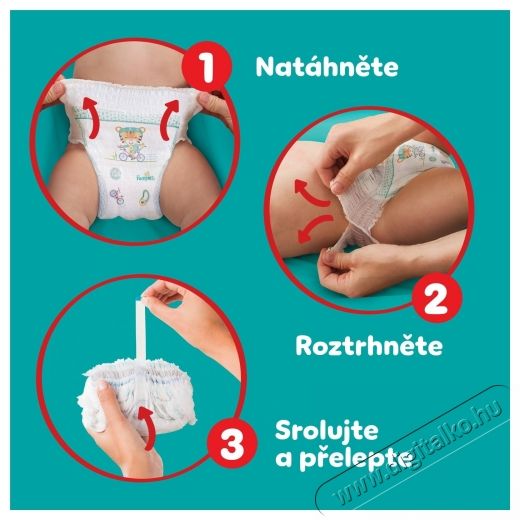 1

Natáhněte

Pampers

2

Roztrhněte

3

Srolujte a přelepte

www.digitalko.hu