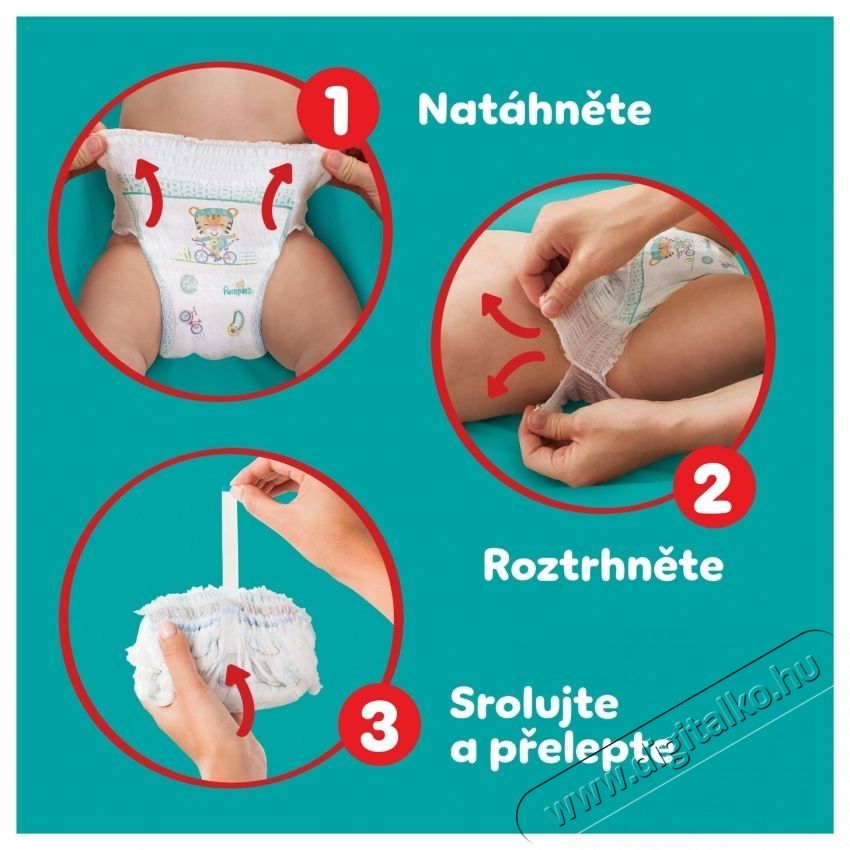 1
Natáhněte

Pampers

2
Roztrhněte

3
Srolujte a přelepte

www.digitalko.hu