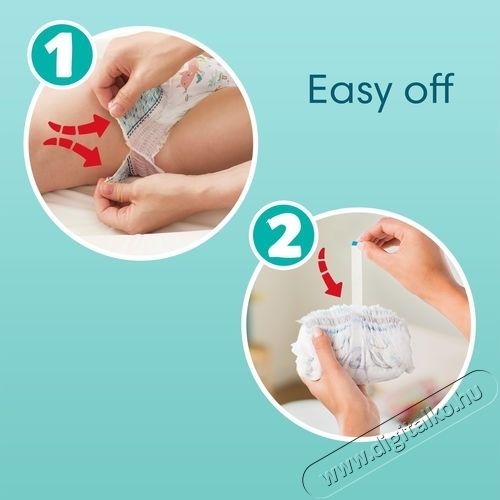 1

Easy off

2

www.digitalko.hu