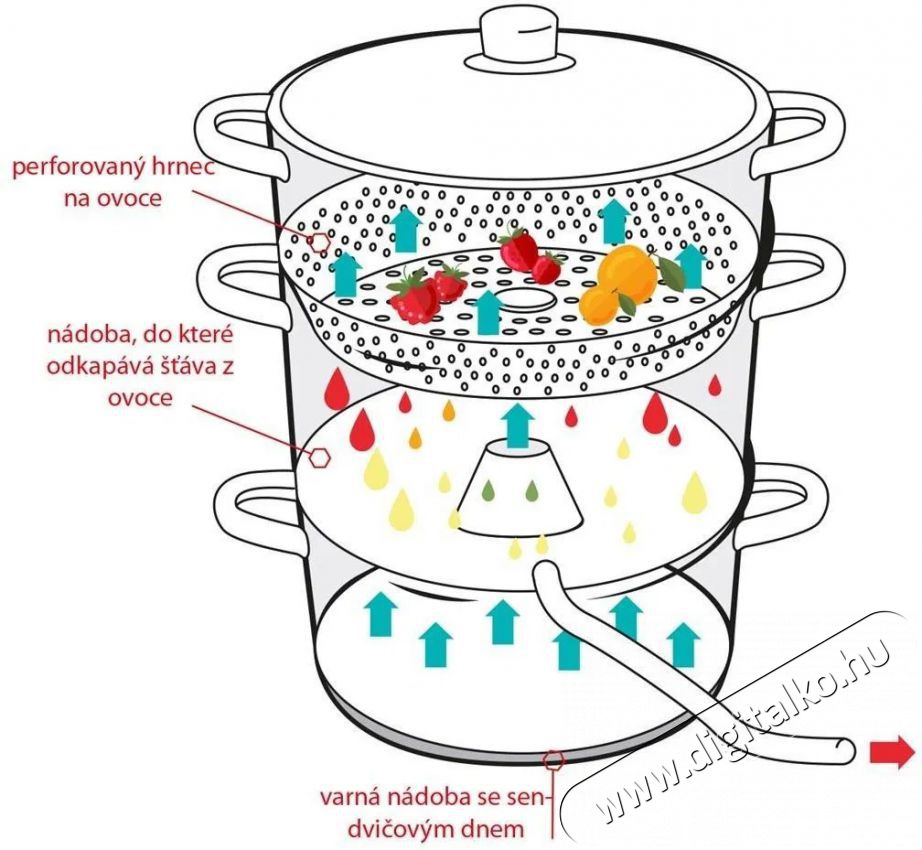 perforovaný hrnec na ovoce

nádoba, do které odkapává šťáva z ovoce

varná nádoba se sendvičovým dnem

www.digitalko.hu