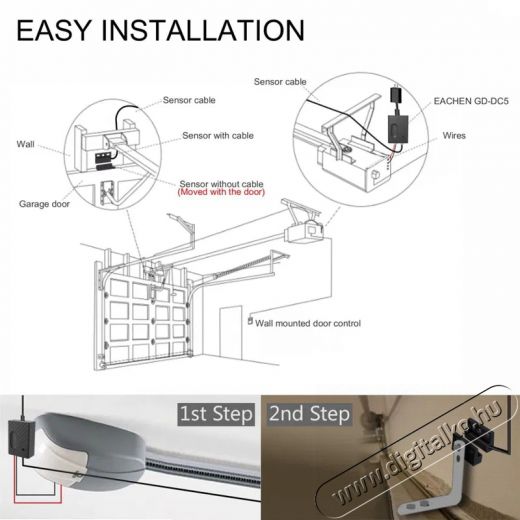 EASY INSTALLATION

Sensor cable

Wall

Sensor with cable

Sensor without cable
(Moved with the door)

Garage door

Sensor cable

EACHEN GD-DC5

Wires

Wall mounted door control

1st Step

2nd Step

www.digitalko.hu