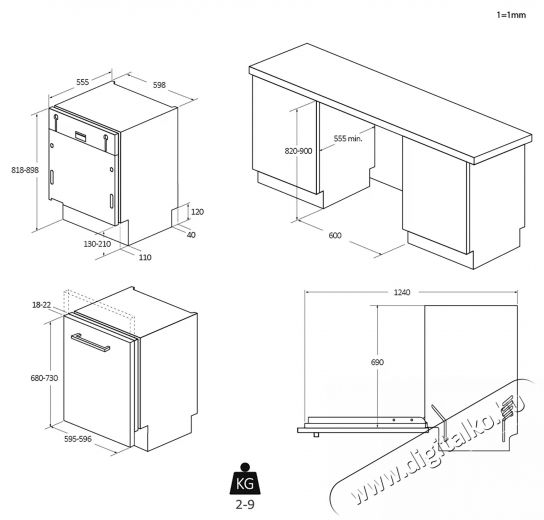 1=1mm

555

598

818-898

120

40

130-210

110

820-900

555 min.

600

18-22

680-730

595-596

1240

690

KG

2-9

www.digitalko.hu