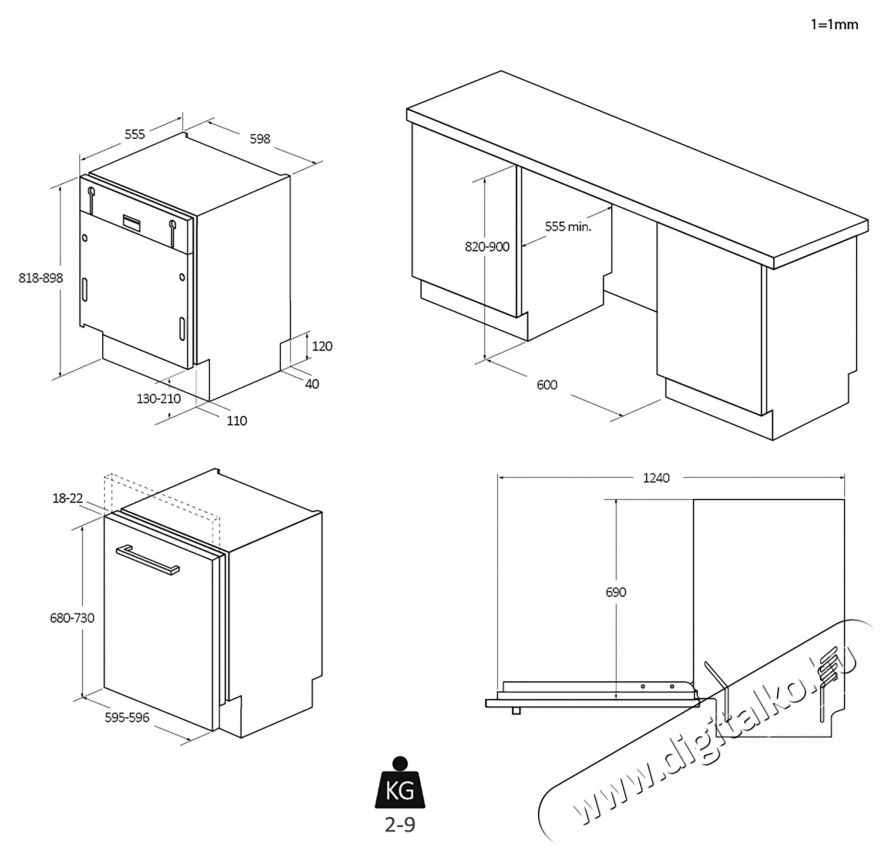 1=1mm

555
598
818-898
120
40
130-210
110

820-900
555 min.
600

18-22
680-730
595-596

1240
690

KG
2-9

www.digitalko.hu