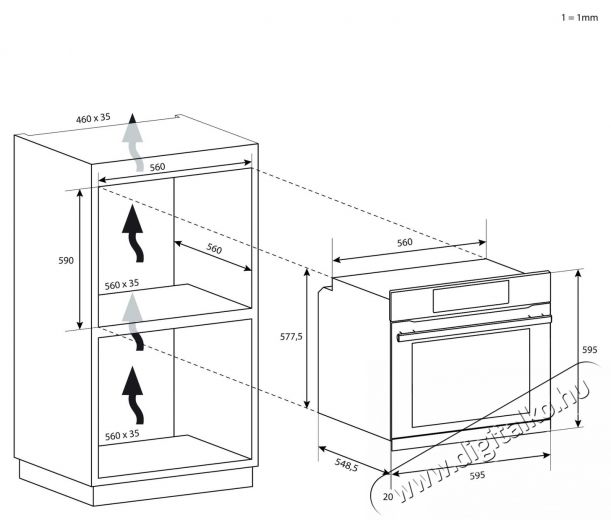 1 = 1mm

460 x 35

560

590

560

560 x 35

560 x 35

560

577,5

595

548,5

595

20

www.digitalko.hu