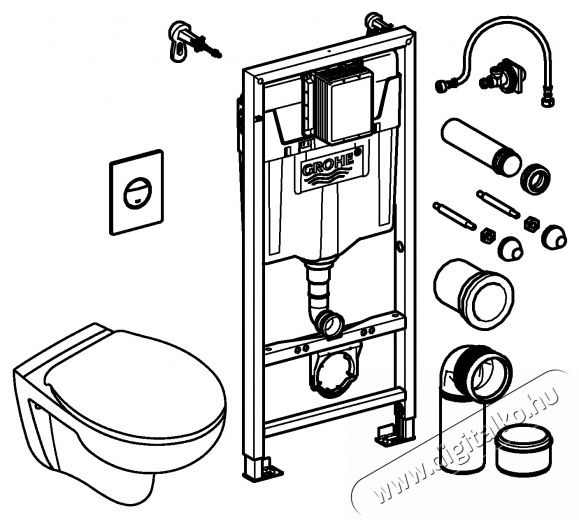 GROHE®

www.digitalko.hu