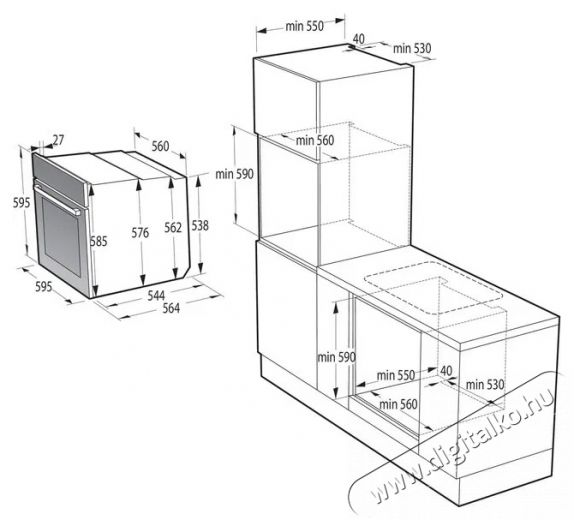 27
560
595
585
576
562
538
595
544
564
min 550
40
min 530
min 560
min 590
min 590
min 550
40
min 530
min 560
www.digitalko.hu