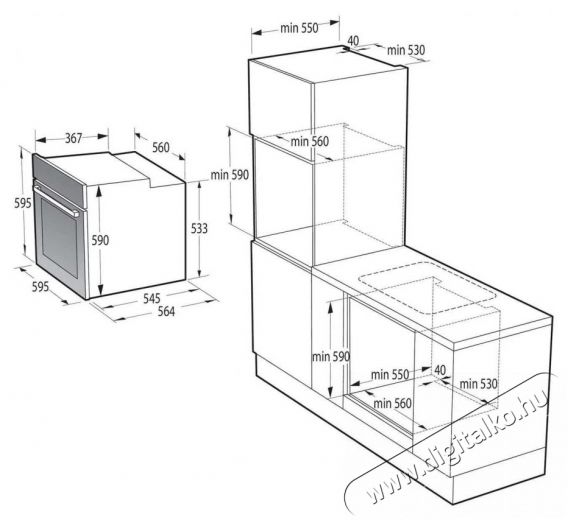 367
560
595
590
533
595
545
564
min 550
40
min 530
min 560
min 590
min 590
min 550
40
min 530
min 560
www.digitalko.hu