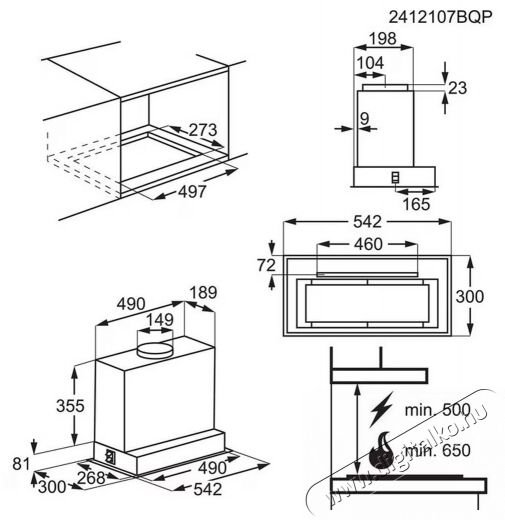 2412107BQP

273
497

198
104
23
9
165

542
460
72
300

490
189
149
355
81
300
268
490
542

min. 500
min. 650

www.digitalko.hu