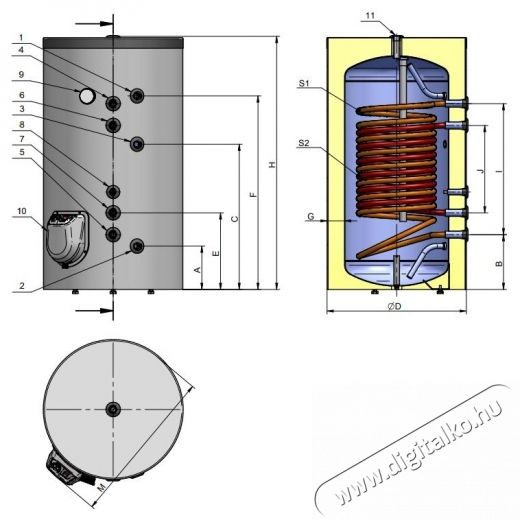 1
4
9
6
3
8
7
5
10
2
A
E
C
F
H
11
S1
S2
G
J
I
B
ØD
M
www.digitalko.hu