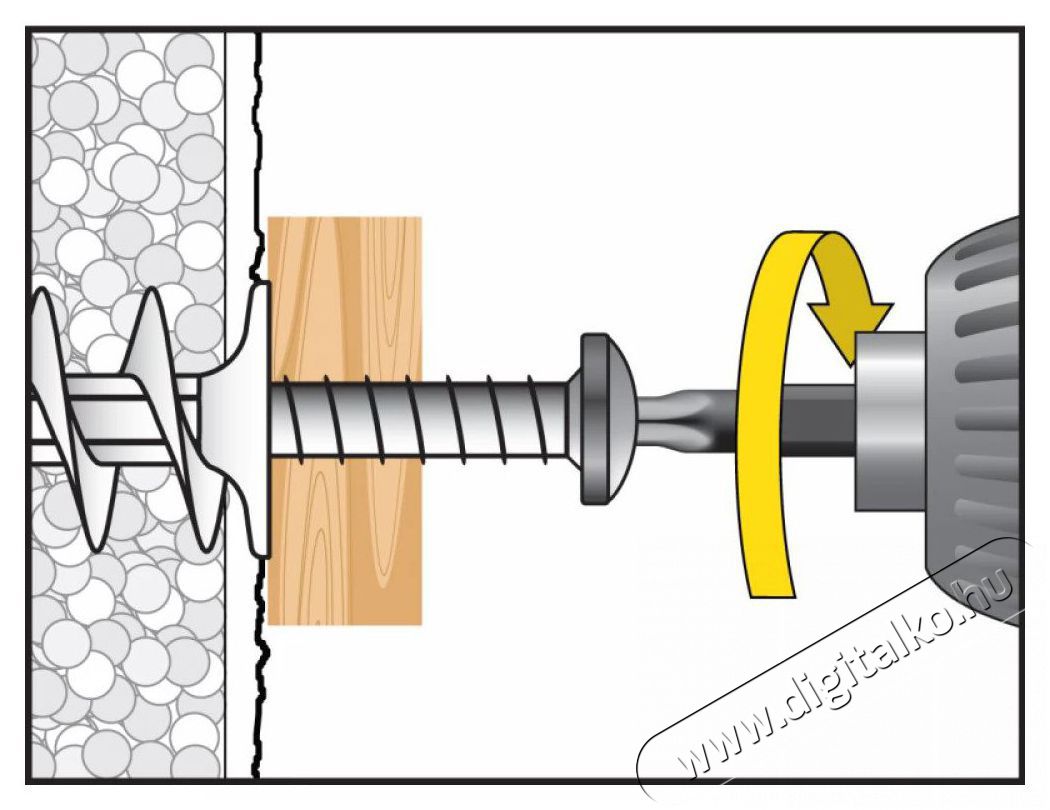 www.digitalko.hu