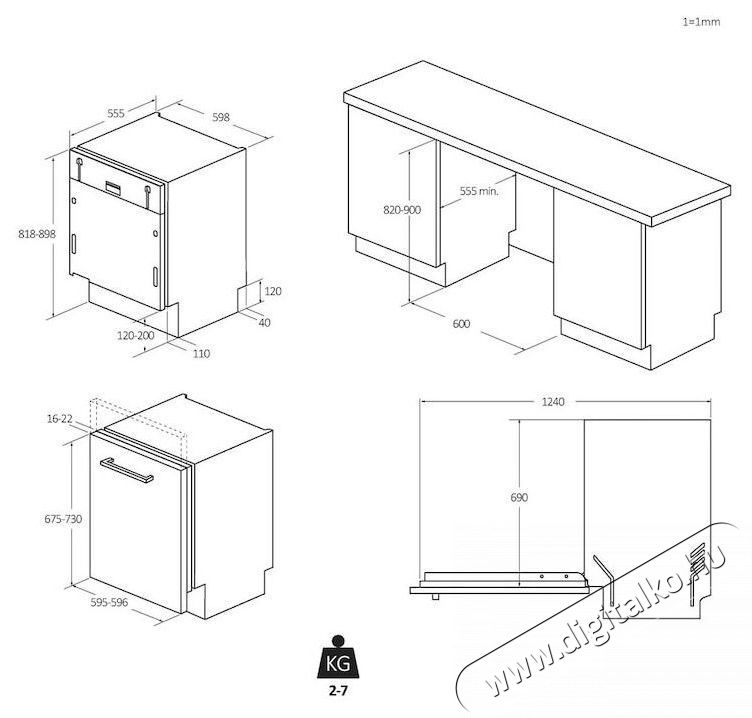 1=1mm

555
598
818-898
120
40
120-200
110

820-900
555 min.
600

16-22
675-730
595-596

1240
690

KG
2-7

www.digitalko.hu