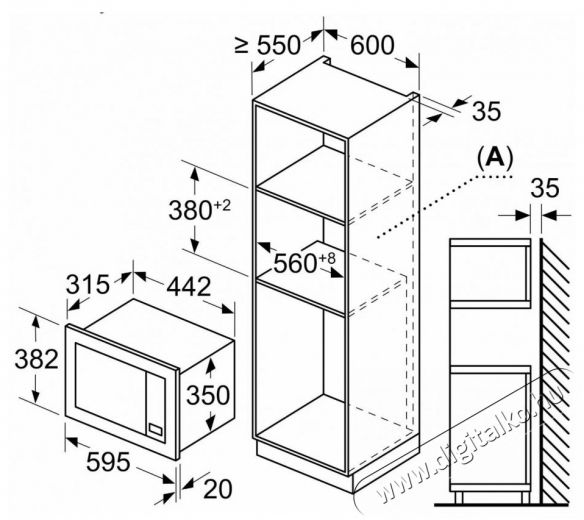 ≥ 550
600
35
(A)
35
$380^{+2}$
$560^{+8}$
315
442
382
350
595
20
www.digitalko.hu