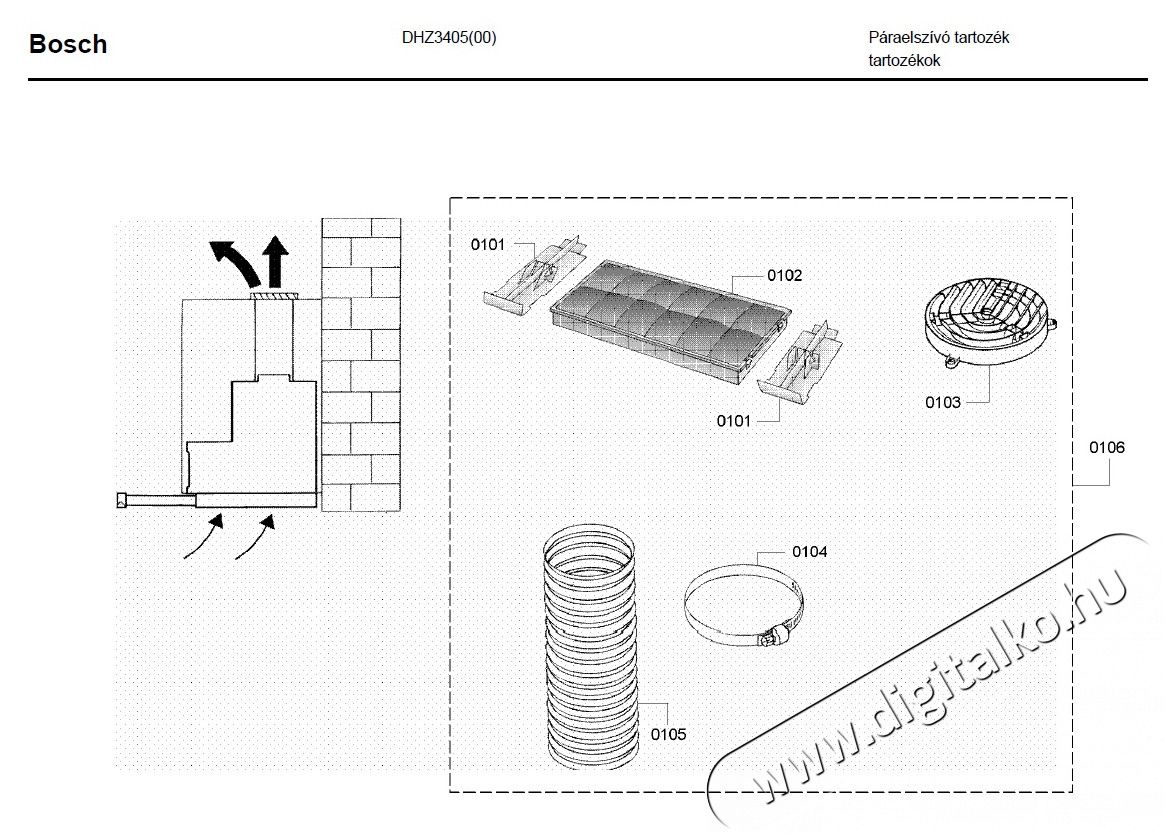 Bosch

DHZ3405(00)

Páraelszívó tartozék
tartozékok

0101
0102
0103
0101
0106
0104
0105

www.digitalko.hu