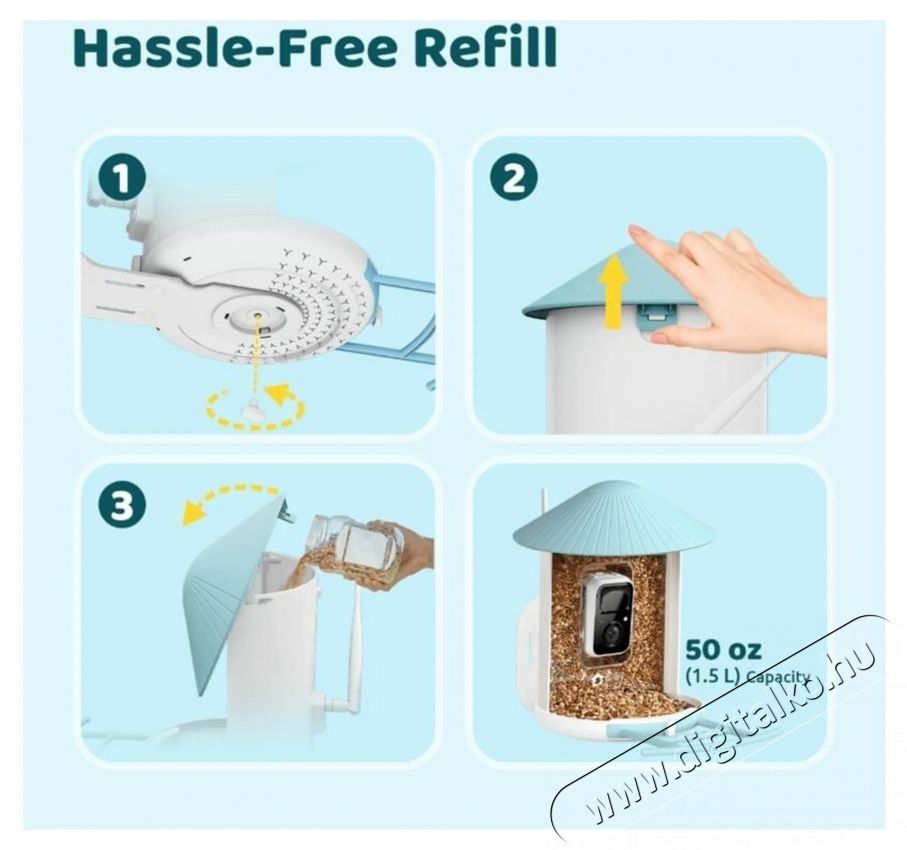 Hassle-Free Refill

1

2

3

50 oz
(1.5 L) Capacity

www.digitalko.hu