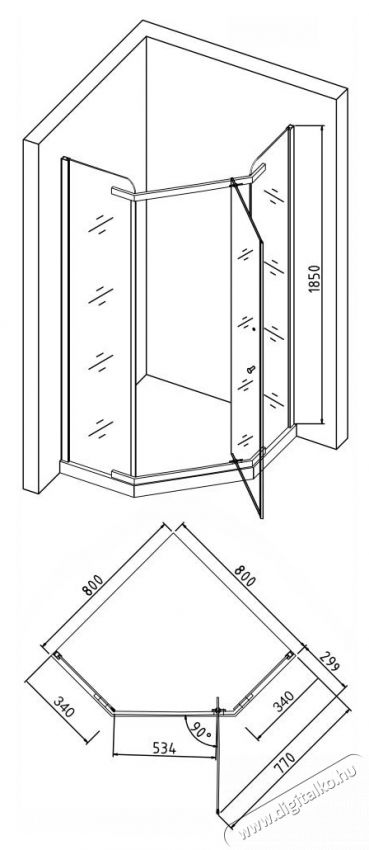 1850

800

800

299

340

340

90°

534

770

www.digitalko.hu