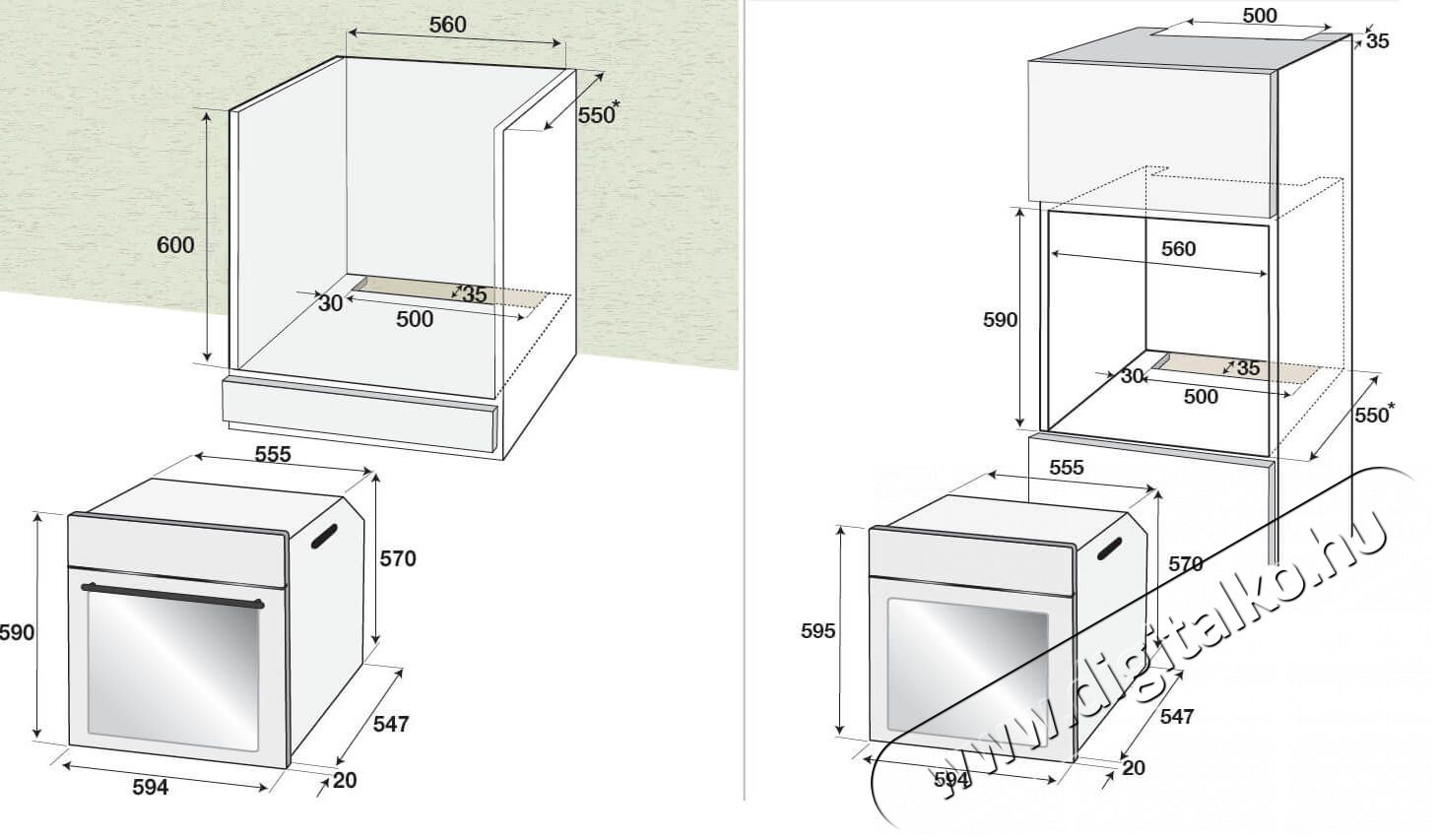 560
550*
600
30
35
500
555
570
590
547
594
20

500
35
560
590
30
35
500
550*
555
570
595
547
594
20

www.digitalko.hu