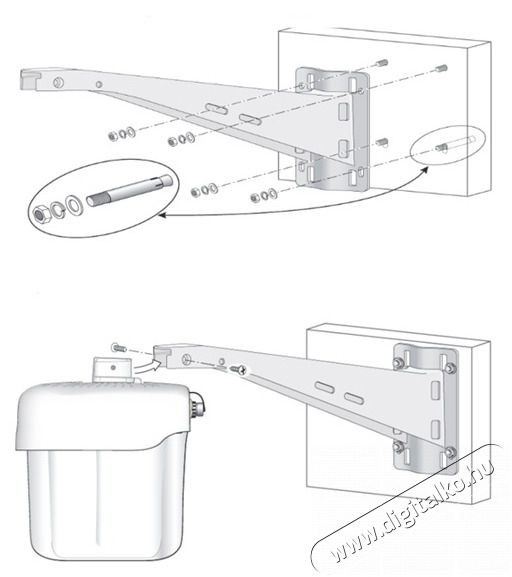 www.digitalko.hu