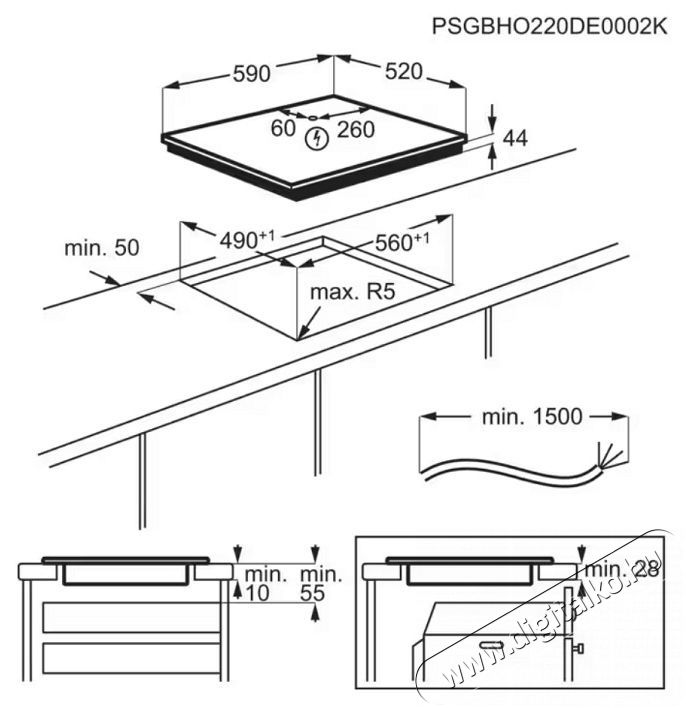 PSGBHO220DE0002K

590

520

60

260

44

min. 50

$490^{+1}$

$560^{+1}$

max. R5

min. 1500

min.
10

min.
55

min. 28

www.digitalko.hu