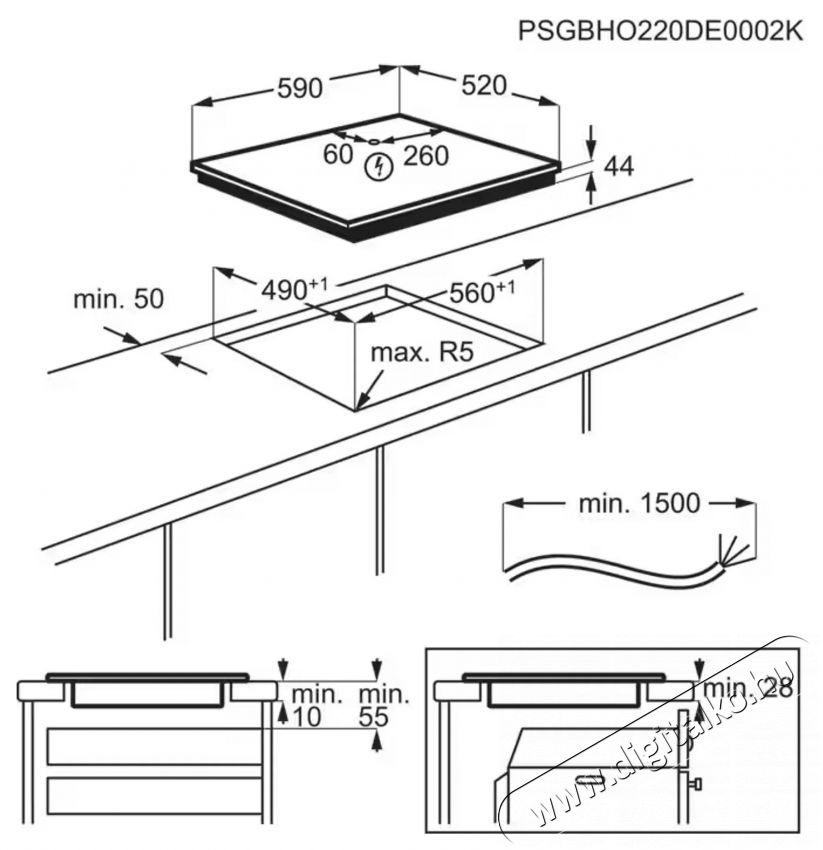 PSGBHO220DE0002K

590

520

60

260

44

min. 50

$490^{+1}$

$560^{+1}$

max. R5

min. 1500

min.
10

min.
55

min. 28

www.digitalko.hu