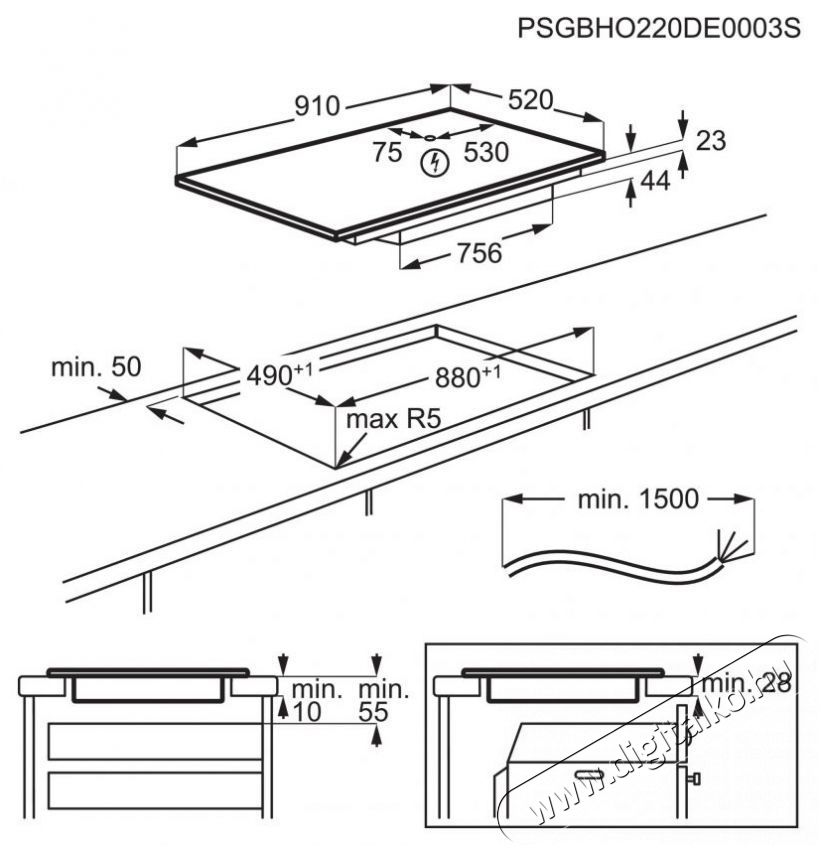 PSGBHO220DE0003S

910
520
75
530
23
44
756

min. 50
$490^{+1}$
$880^{+1}$
max R5

min. 1500

min.
10
min.
55

min. 28

www.digitalko.hu