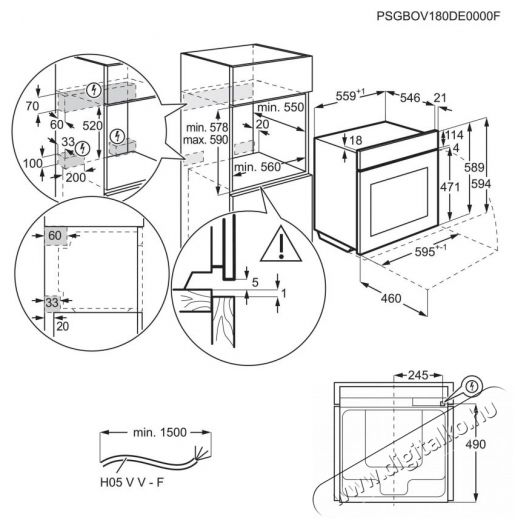 PSGBOV180DE0000F

70
60
520
33
100
200

min. 578
max. 590
min. 550
20
min. 560

$559^{+1}$
546
21
18
114
4
589
594
471
$595^{+-1}$
460

60
33
20

5
1

245
490

min. 1500
H05 V V - F

www.digitalko.hu