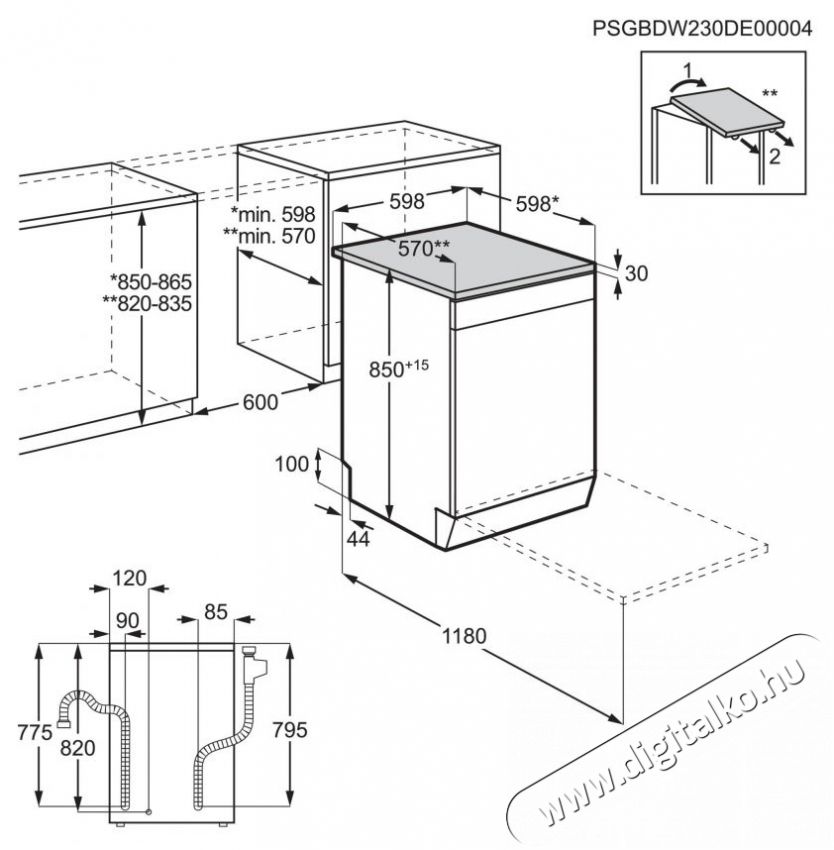 PSGBDW230DE00004

1
**
2

*min. 598
**min. 570

598
598*
570**
30

*850-865
**820-835

$850^{+15}$

600

100
44

1180

120
90
85

775
820
795

www.digitalko.hu